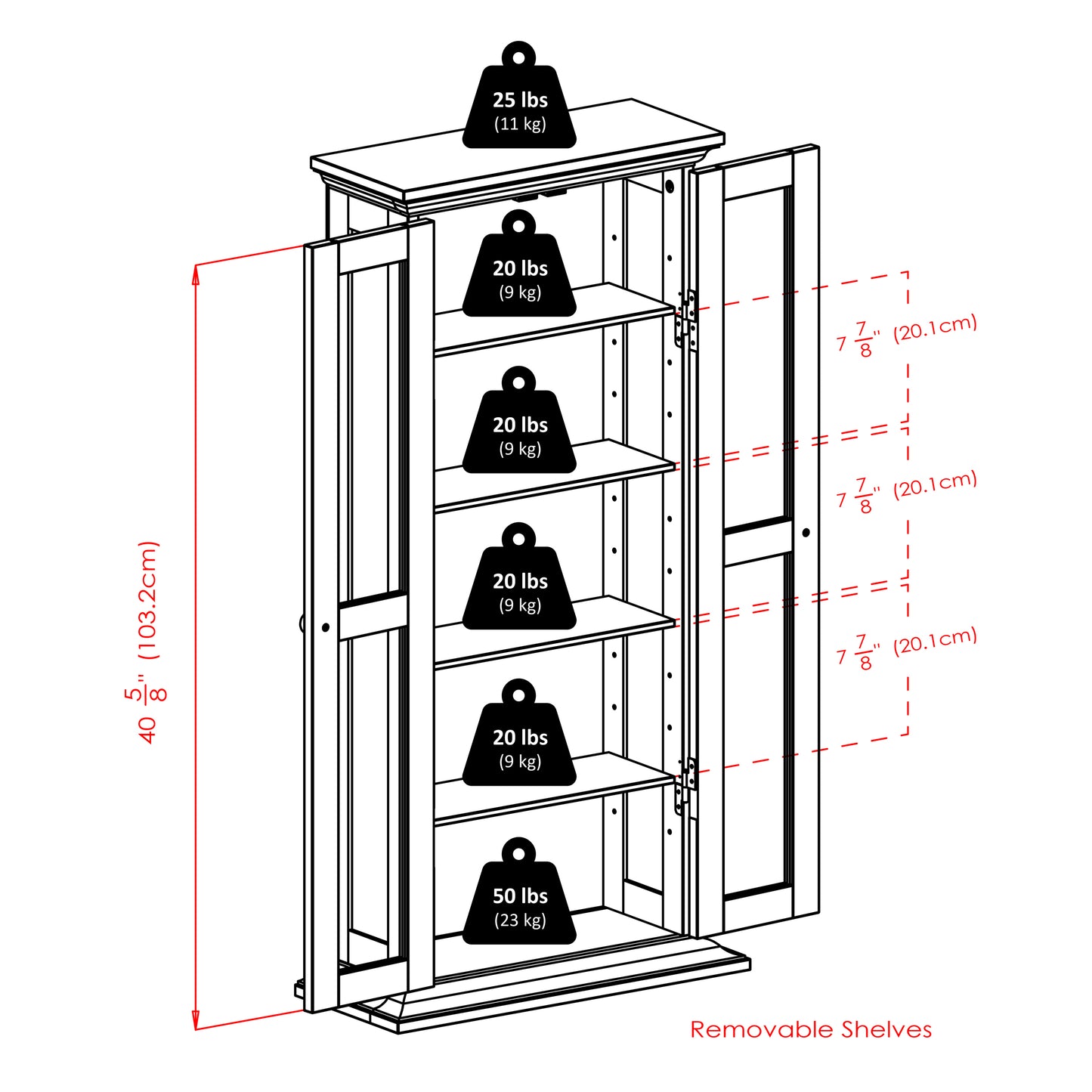 25 lbs
(11 kg)

20 lbs
(9 kg)

20 lbs
(9 kg)

20 lbs
(9 kg)

20 lbs
(9 kg)

50 lbs
(23 kg)

$40\frac{5}{8}$" (103.2cm)

$7\frac{7}{8}$" (20.1cm)

$7\frac{7}{8}$" (20.1cm)

$7\frac{7}{8}$" (20.1cm)

Removable Shelves